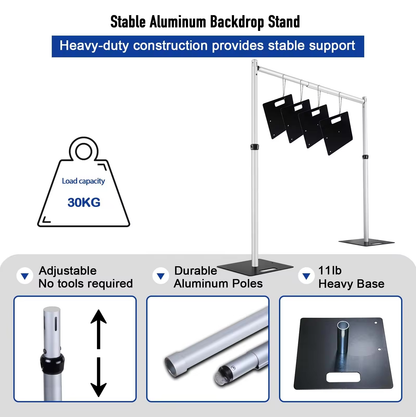 Stable Aluminum Backdrop Stand

Heavy-duty construction provides stable support

Load capacity

30KG

Adjustable
No tools required

Durable
Aluminum Poles

11lb
Heavy Base